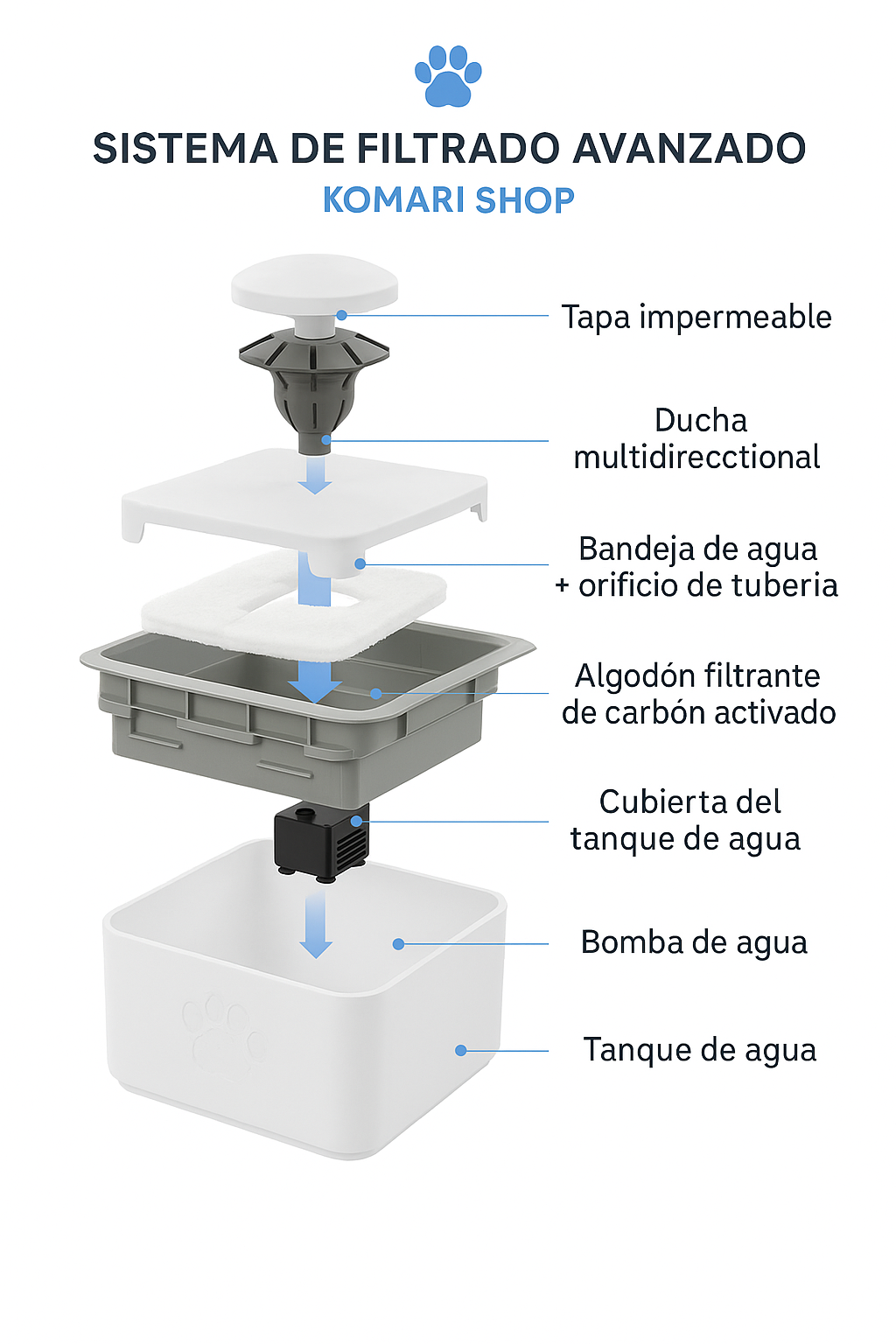 SISTEMA DE FILTRADO AVANZADO
KOMARI SHOP

Tapa impermeable

Ducha multidirecctional

Bandeja de agua + orificio de tuberia

Algodón filtrante de carbón activado

Cubierta del tanque de agua

Bomba de agua

Tanque de agua